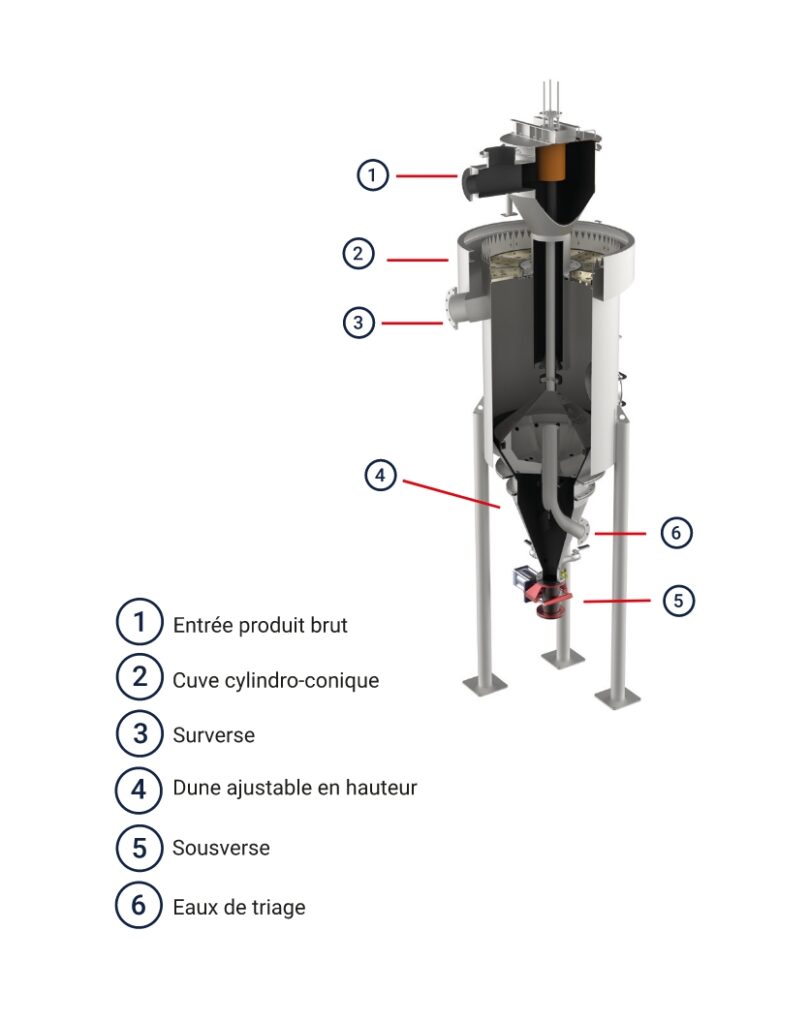 1

2

3

4

6

5

1 Entrée produit brut

2 Cuve cylindro-conique

3 Surverse

4 Dune ajustable en hauteur

5 Sousverse

6 Eaux de triage