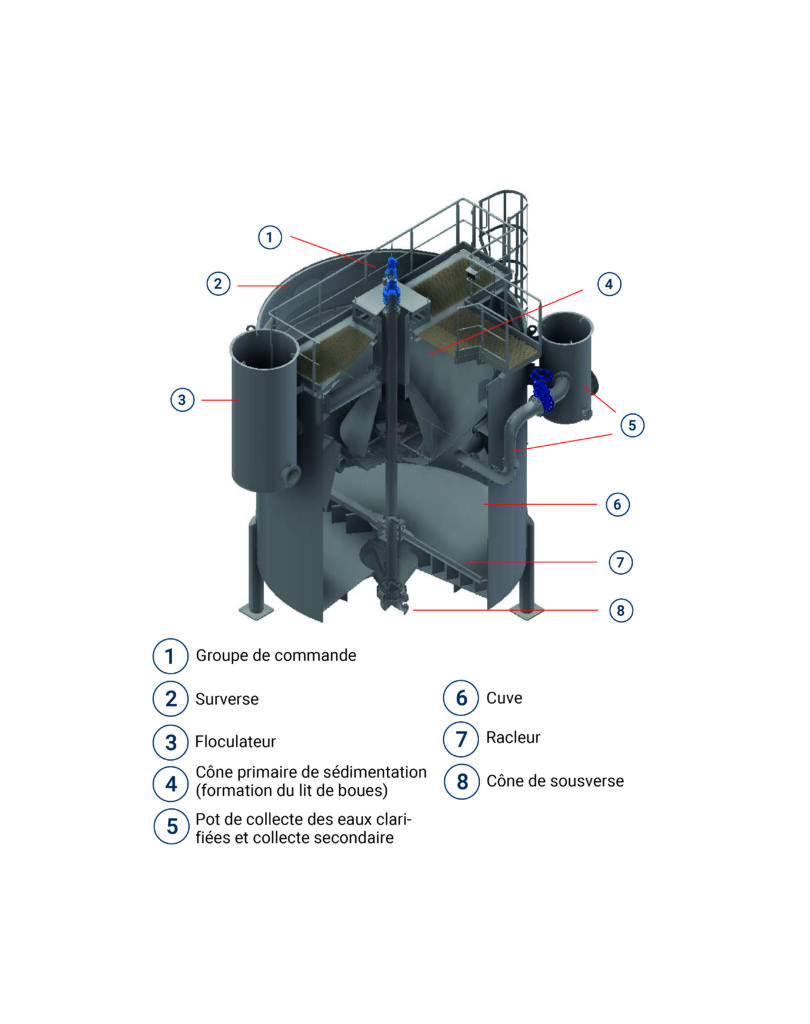 1
2
3
4
5
6
7
8

1 Groupe de commande

2 Surverse

3 Floculateur

4 Cône primaire de sédimentation (formation du lit de boues)

5 Pot de collecte des eaux clarifiées et collecte secondaire

6 Cuve

7 Racleur

8 Cône de sousverse